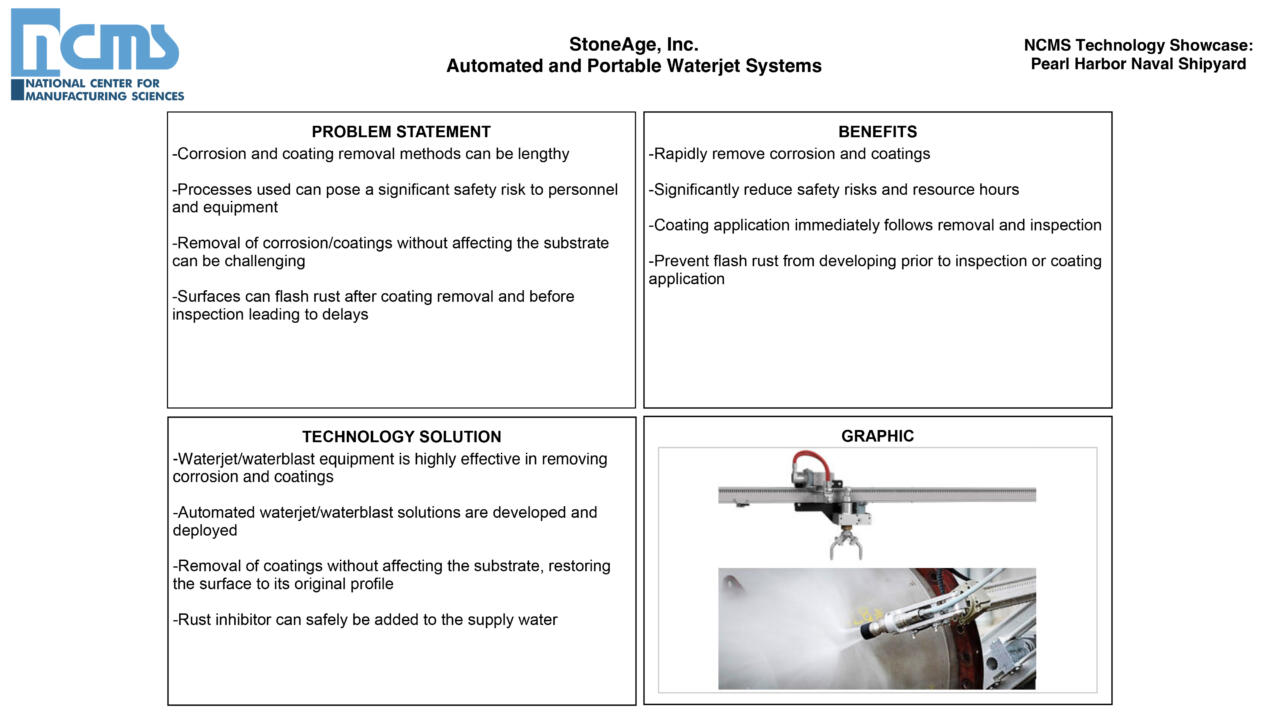 ncms
NATIONAL CENTER FOR MANUFACTURING SCIENCES

StoneAge, Inc.
Automated and Portable Waterjet Systems

NCMS Technology Showcase:
Pearl Harbor Naval Shipyard

PROBLEM STATEMENT
-Corrosion and coating removal methods can be lengthy

-Processes used can pose a significant safety risk to personnel and equipment

-Removal of corrosion/coatings without affecting the substrate can be challenging

-Surfaces can flash rust after coating removal and before inspection leading to delays

BENEFITS
-Rapidly remove corrosion and coatings

-Significantly reduce safety risks and resource hours

-Coating application immediately follows removal and inspection

-Prevent flash rust from developing prior to inspection or coating application

TECHNOLOGY SOLUTION
-Waterjet/waterblast equipment is highly effective in removing corrosion and coatings

-Automated waterjet/waterblast solutions are developed and deployed

-Removal of coatings without affecting the substrate, restoring the surface to its original profile

-Rust inhibitor can safely be added to the supply water

GRAPHIC