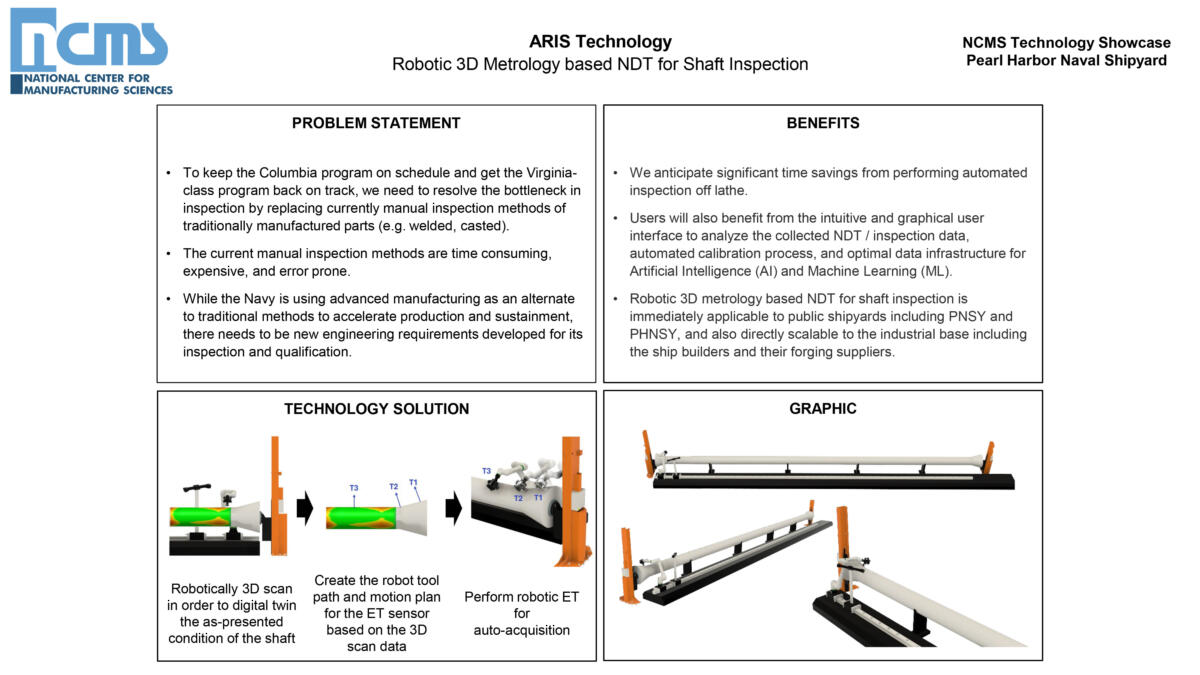 ncms
NATIONAL CENTER FOR MANUFACTURING SCIENCES

ARIS Technology
Robotic 3D Metrology based NDT for Shaft Inspection

NCMS Technology Showcase
Pearl Harbor Naval Shipyard

PROBLEM STATEMENT

• To keep the Columbia program on schedule and get the Virginia-class program back on track, we need to resolve the bottleneck in inspection by replacing currently manual inspection methods of traditionally manufactured parts (e.g. welded, casted).

• The current manual inspection methods are time consuming, expensive, and error prone.

• While the Navy is using advanced manufacturing as an alternate to traditional methods to accelerate production and sustainment, there needs to be new engineering requirements developed for its inspection and qualification.

BENEFITS

• We anticipate significant time savings from performing automated inspection off lathe.

• Users will also benefit from the intuitive and graphical user interface to analyze the collected NDT / inspection data, automated calibration process, and optimal data infrastructure for Artificial Intelligence (AI) and Machine Learning (ML).

• Robotic 3D metrology based NDT for shaft inspection is immediately applicable to public shipyards including PNSY and PHNSY, and also directly scalable to the industrial base including the ship builders and their forging suppliers.

TECHNOLOGY SOLUTION

T3 T2 T1

T3 T2 T1

Robotically 3D scan in order to digital twin the as-presented condition of the shaft

Create the robot tool path and motion plan for the ET sensor based on the 3D scan data

Perform robotic ET for auto-acquisition

GRAPHIC